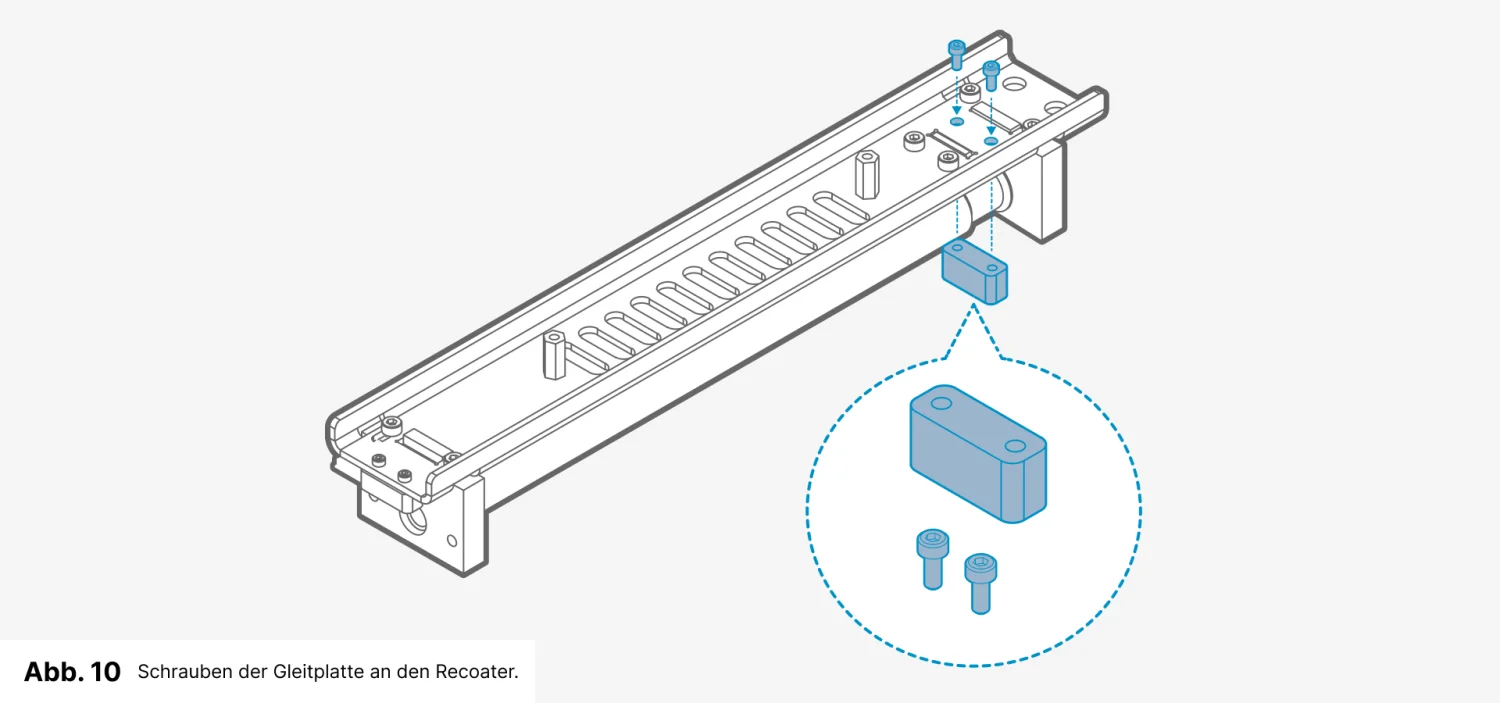 Abb. 10 Schrauben der Gleitplatte an den Recoater.