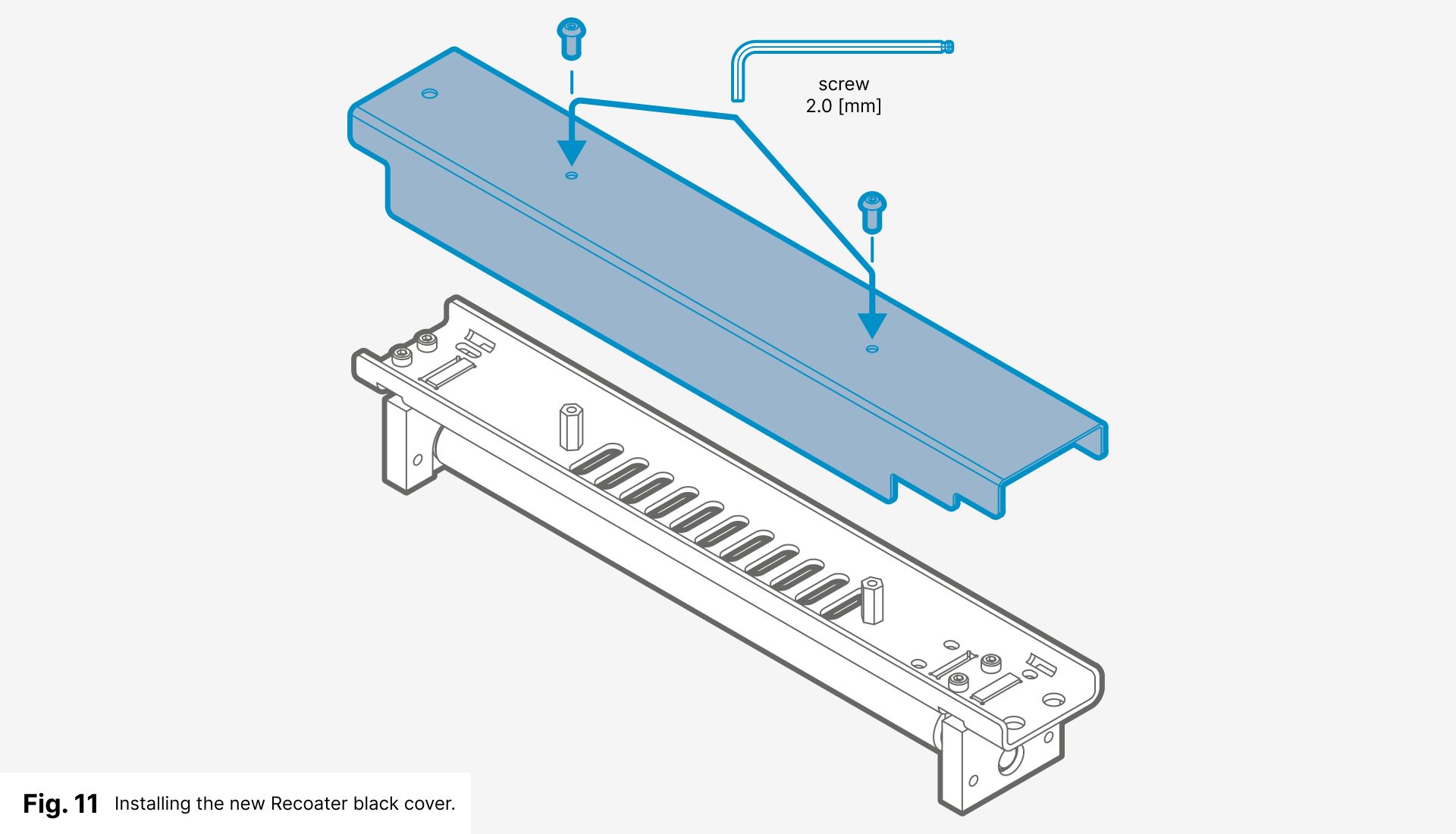 screw
2.0 [mm]

Fig. 11 Installing the new Recoater black cover.