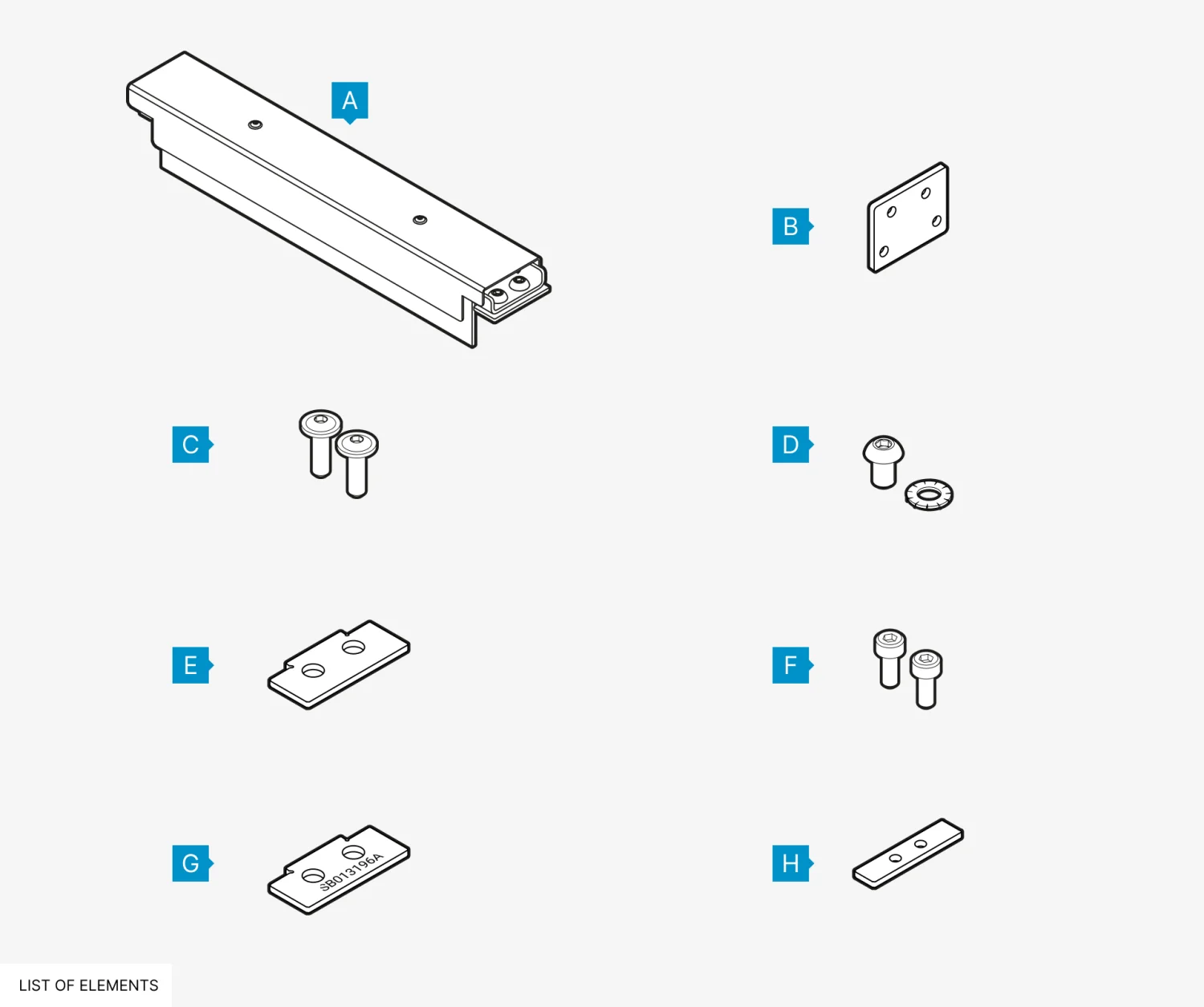 A

B

C

D

E

F

G

SB013196A

H

LIST OF ELEMENTS