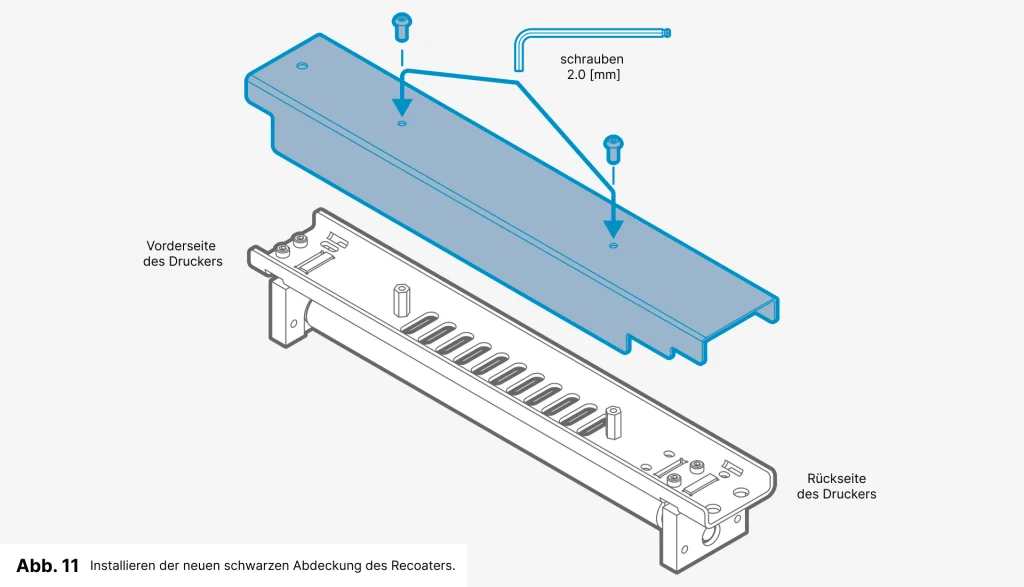 schrauben
2.0 [mm]

Vorderseite
des Druckers

Rückseite
des Druckers

Abb. 11 Installieren der neuen schwarzen Abdeckung des Recoaters.