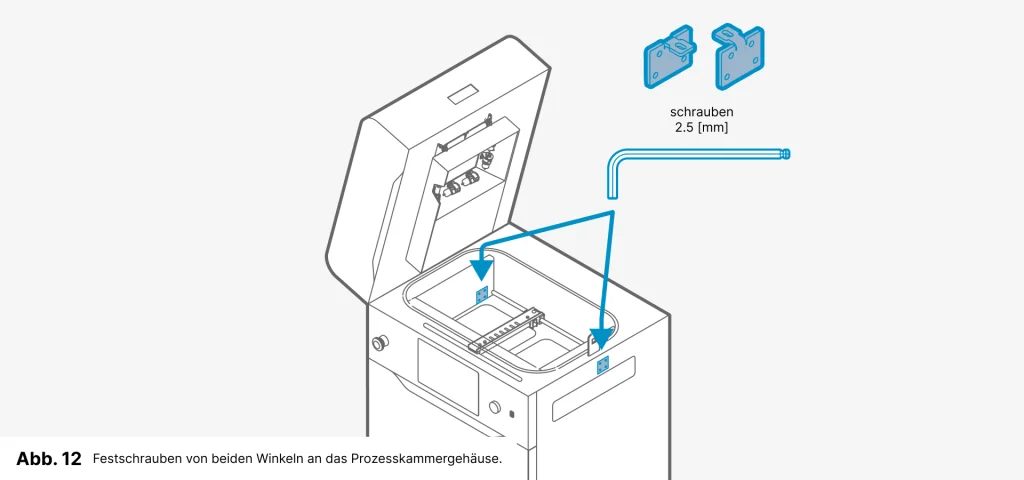 schrauben
2.5 [mm]

Abb. 12 Festschrauben von beiden Winkeln an das Prozesskammergehäuse.